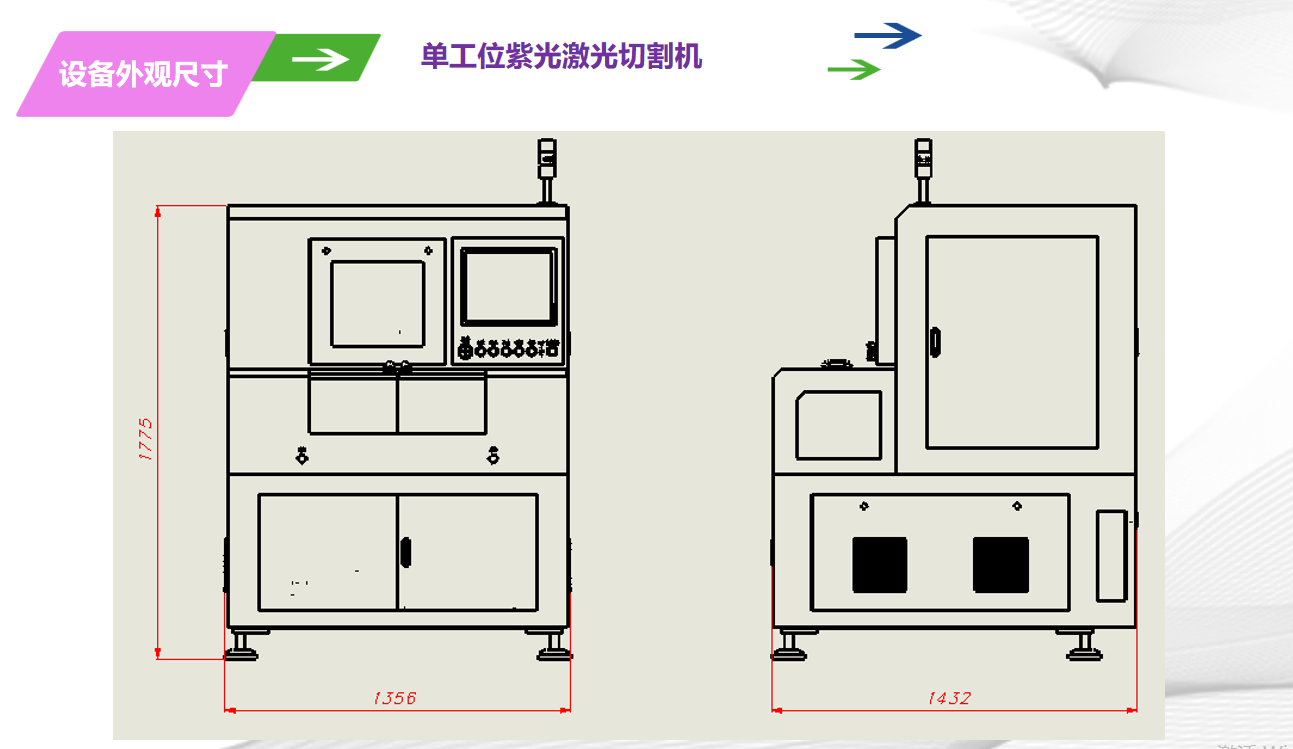 设备外观尺寸

单工位紫光激光切割机

1775

1356

1432