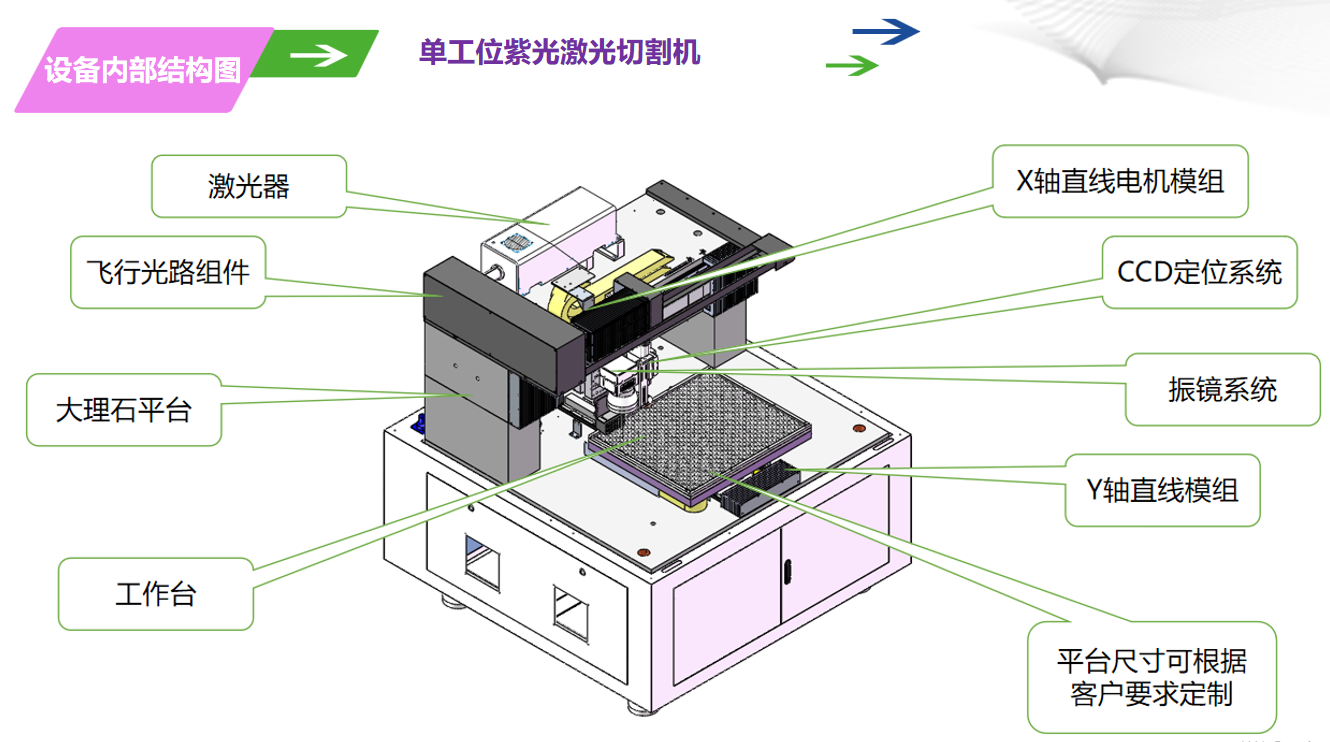 设备内部结构图

单工位紫光激光切割机

激光器

飞行光路组件

大理石平台

工作台

X轴直线电机模组

CCD定位系统

振镜系统

Y轴直线模组

平台尺寸可根据客户要求定制